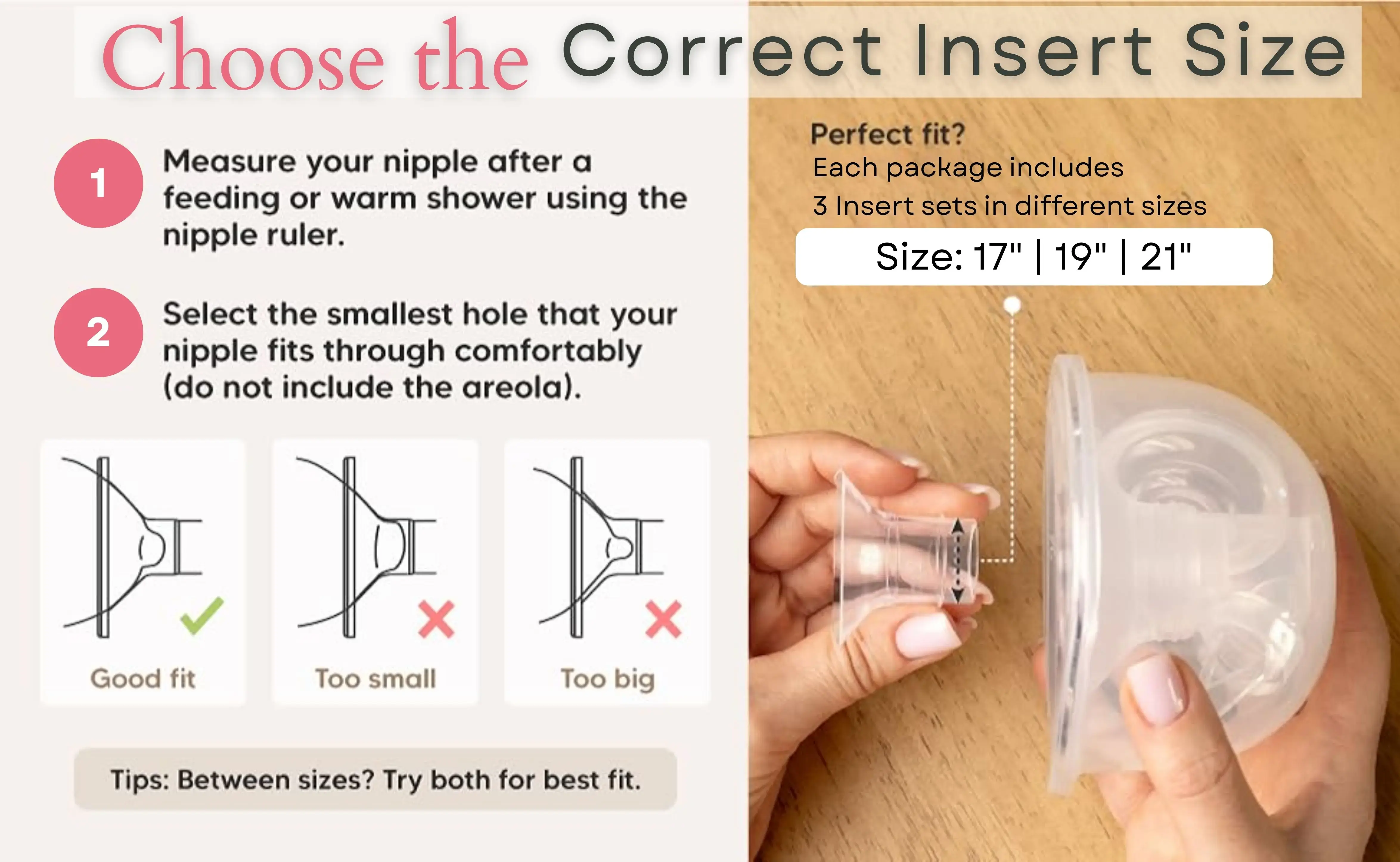 Choose the Correct Insert Size

1 Measure your nipple after a feeding or warm shower using the nipple ruler.

2 Select the smallest hole that your nipple fits through comfortably (do not include the areola).

Good fit

Too small

Too big

Tips: Between sizes? Try both for best fit.

Perfect fit?
Each package includes
3 Insert sets in different sizes

Size: 17" | 19" | 21"