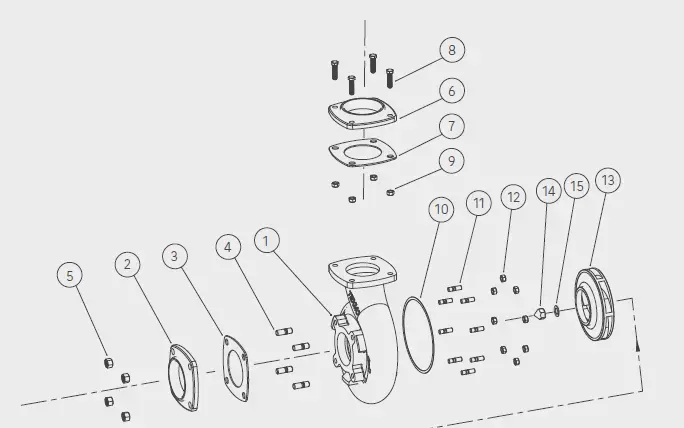 8
6
7
9
10
11
12
14
15
13
1
4
3
2
5