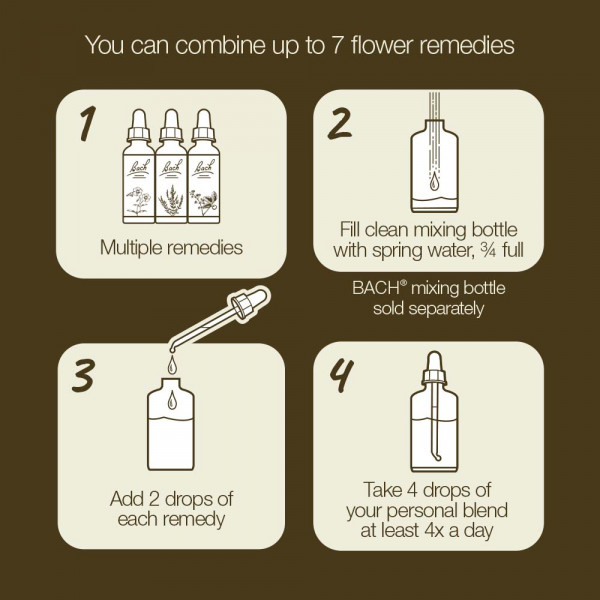 You can combine up to 7 flower remedies

1

Bach Bach Bach

Multiple remedies

2

Fill clean mixing bottle with spring water, ¾ full

BACH® mixing bottle sold separately

3

Add 2 drops of each remedy

4

Take 4 drops of your personal blend at least 4x a day