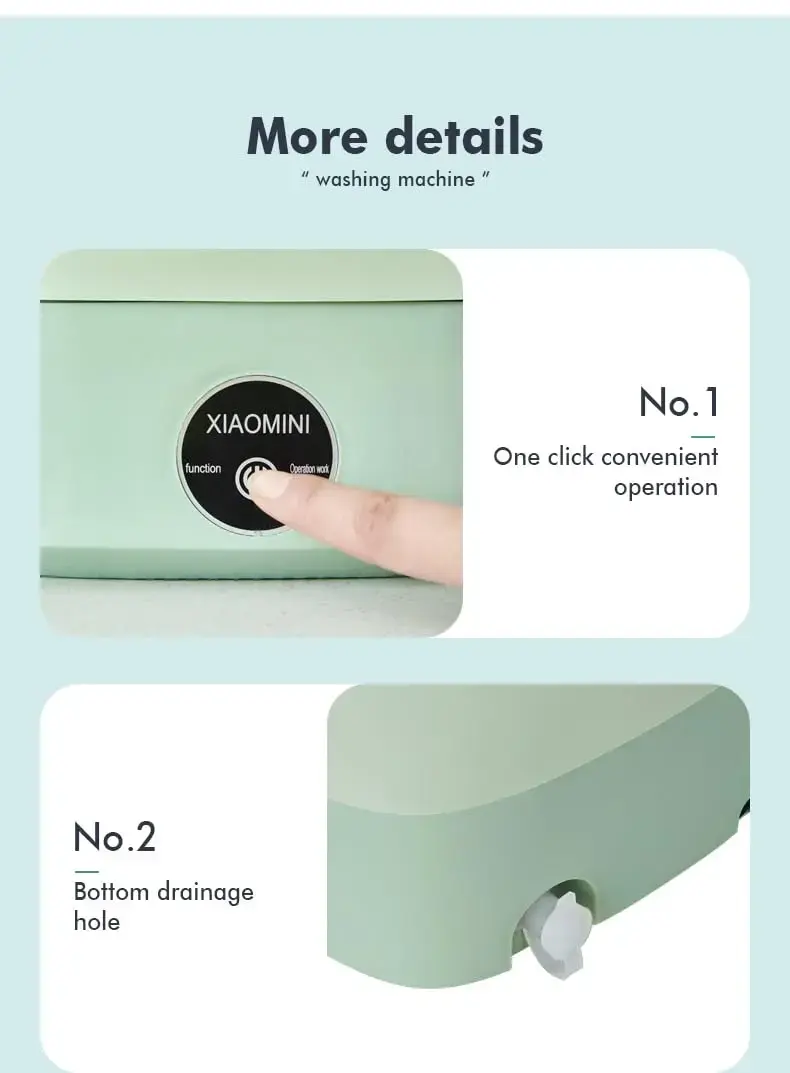 More details
" washing machine "

XIAOMINI
function
Operation work

No.1
One click convenient operation

No.2
Bottom drainage hole